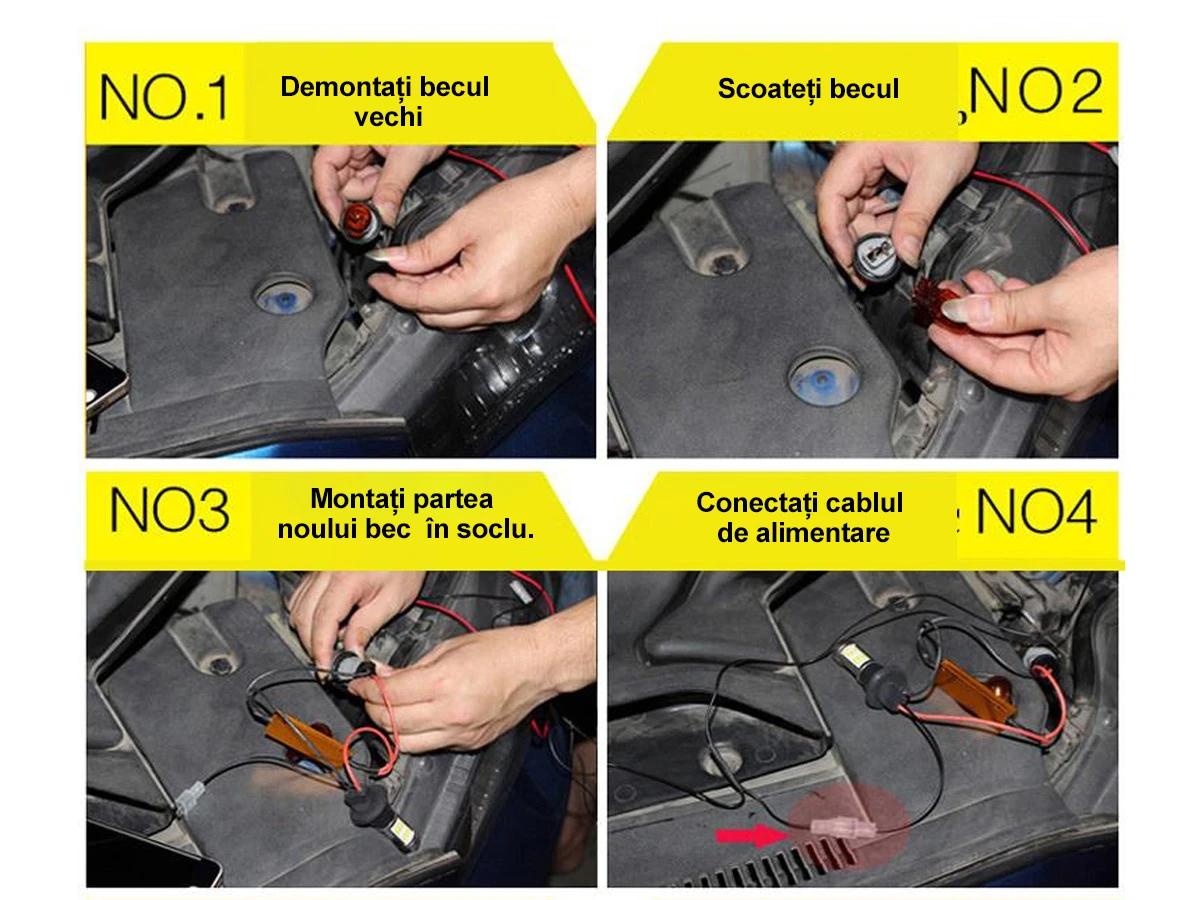 NO.1 Demontați becul vechi

Scoateți becul NO2

NO3 Montați partea noului bec în soclu.

Conectați cablul de alimentare NO4