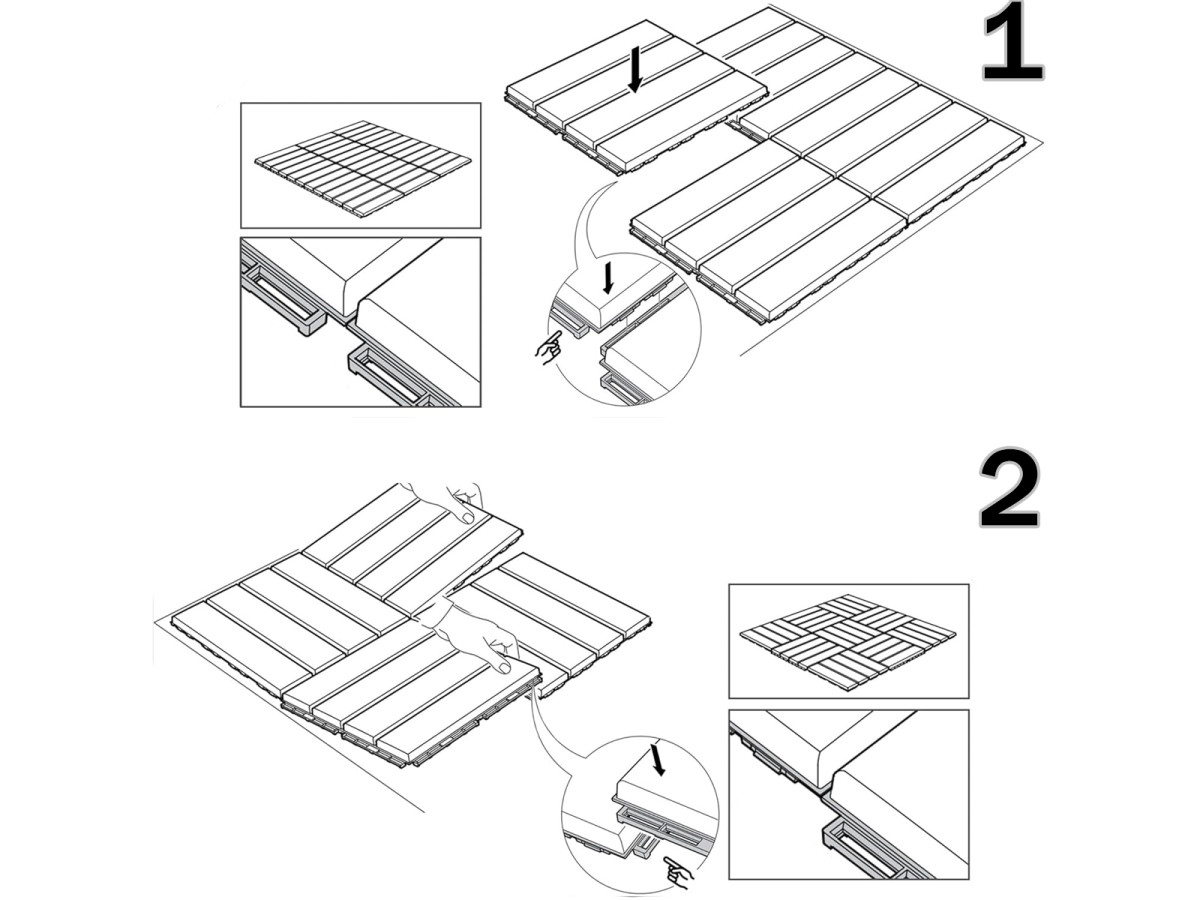 1

2